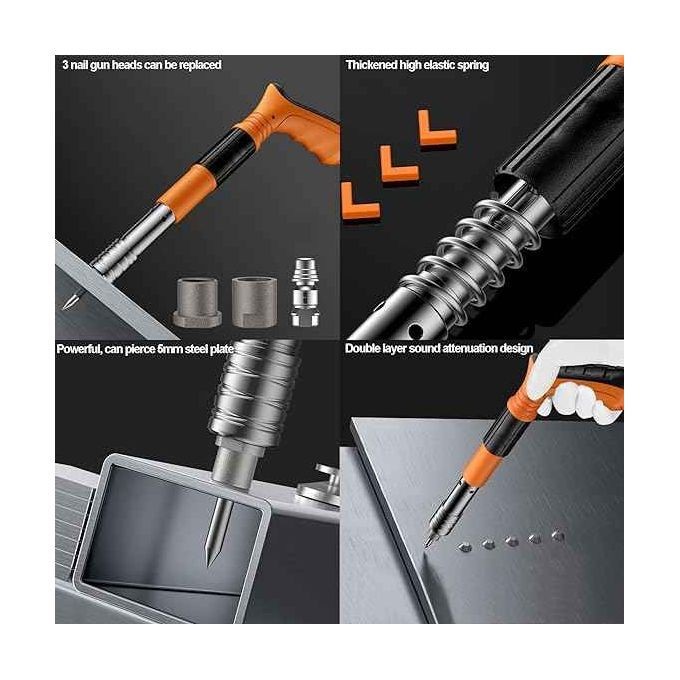 3 nail gun heads can be replaced

Thickened high elastic spring

Powerful, can pierce 5mm steel plate

Double layer sound attenuation design