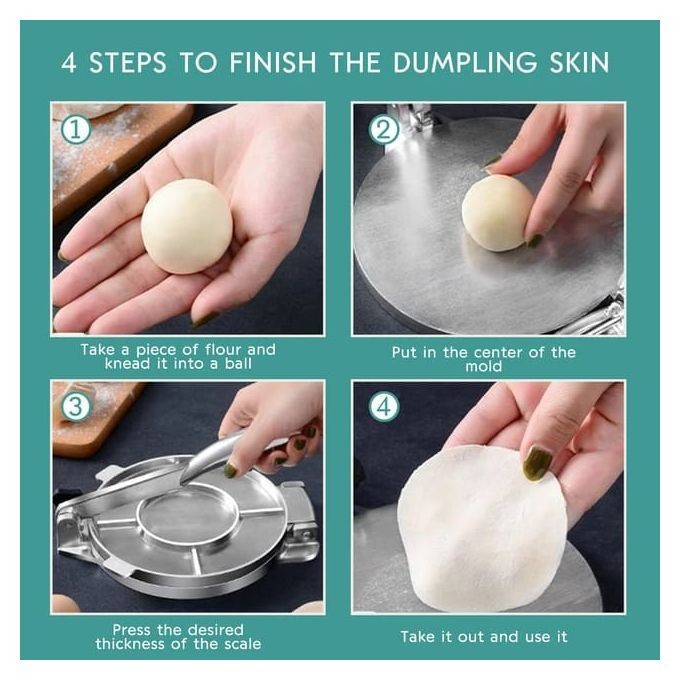 4 STEPS TO FINISH THE DUMPLING SKIN

1

Take a piece of flour and knead it into a ball

2

Put in the center of the mold

3

Press the desired thickness of the scale

4

Take it out and use it