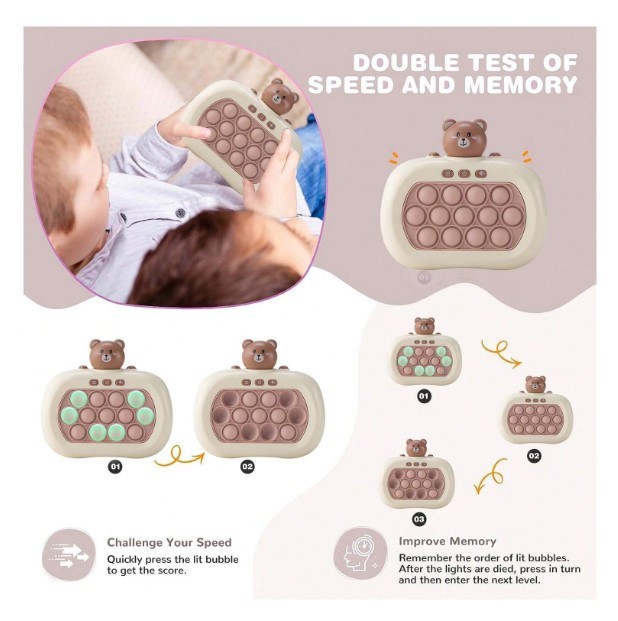 DOUBLE TEST OF SPEED AND MEMORY

01

01

02

01

02

03

Challenge Your Speed
Quickly press the lit bubble to get the score.

Improve Memory
Remember the order of lit bubbles. After the lights are died, press in turn and then enter the next level.