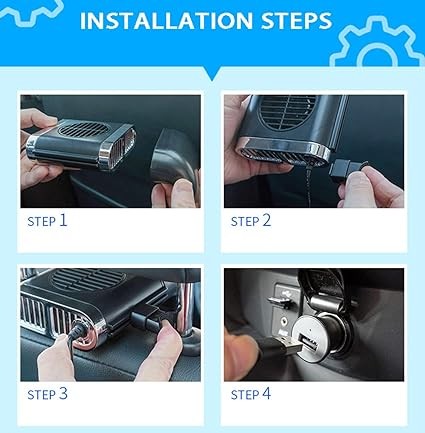 INSTALLATION STEPS

STEP 1

STEP 2

STEP 3

STEP 4