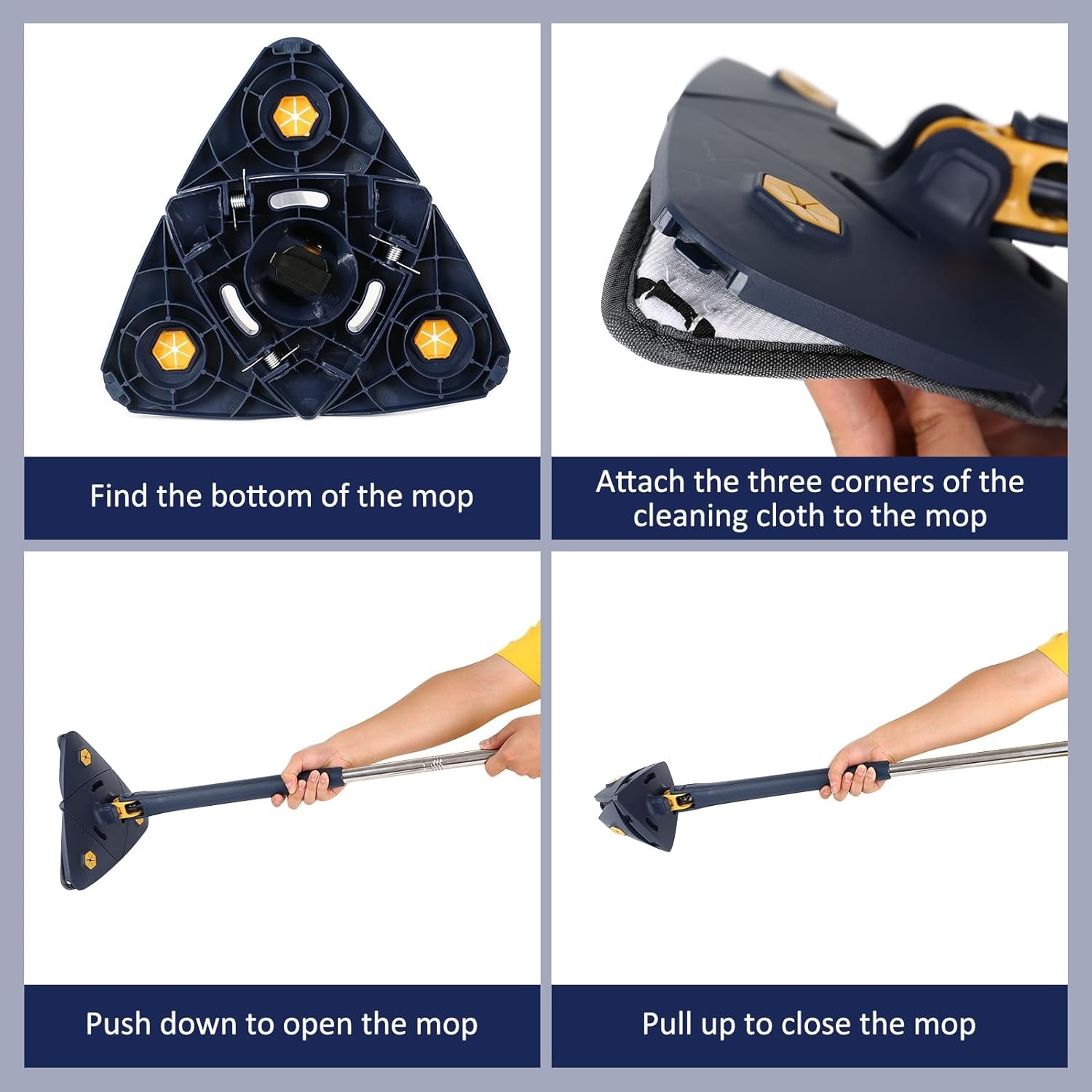 Find the bottom of the mop

Attach the three corners of the cleaning cloth to the mop

Push down to open the mop

Pull up to close the mop