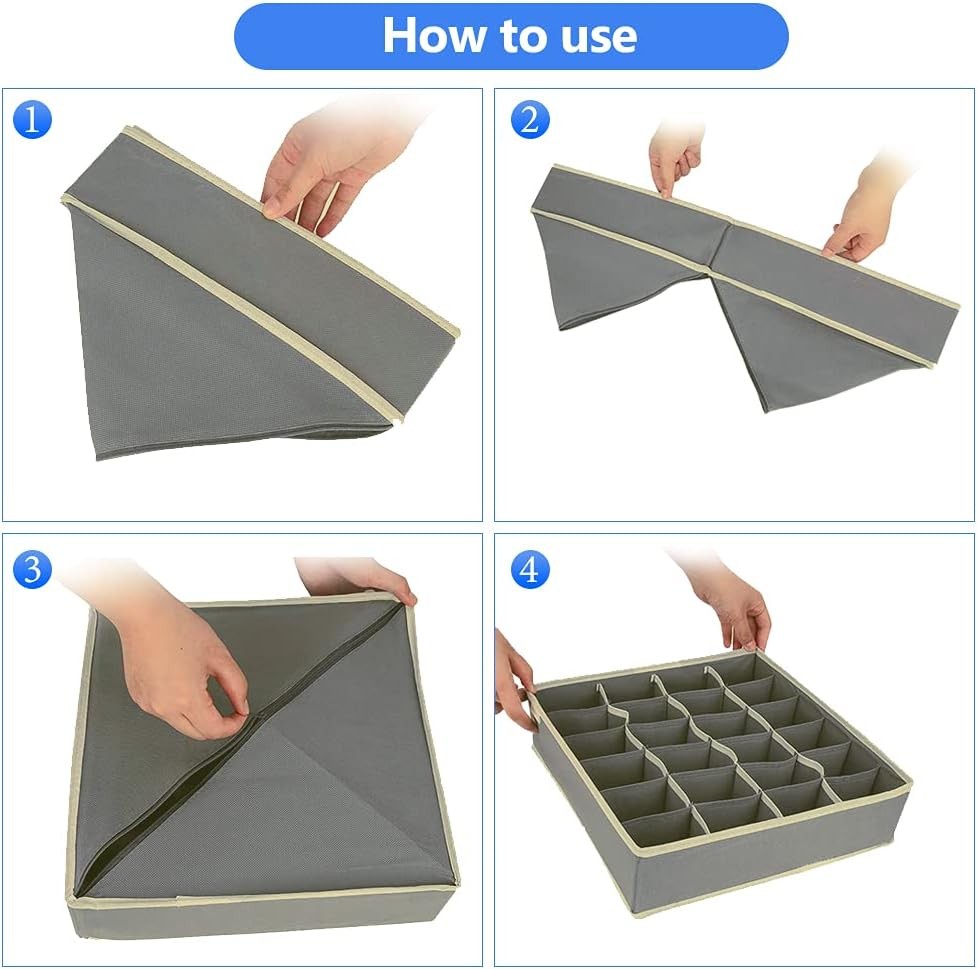 How to use

1

2

3

4