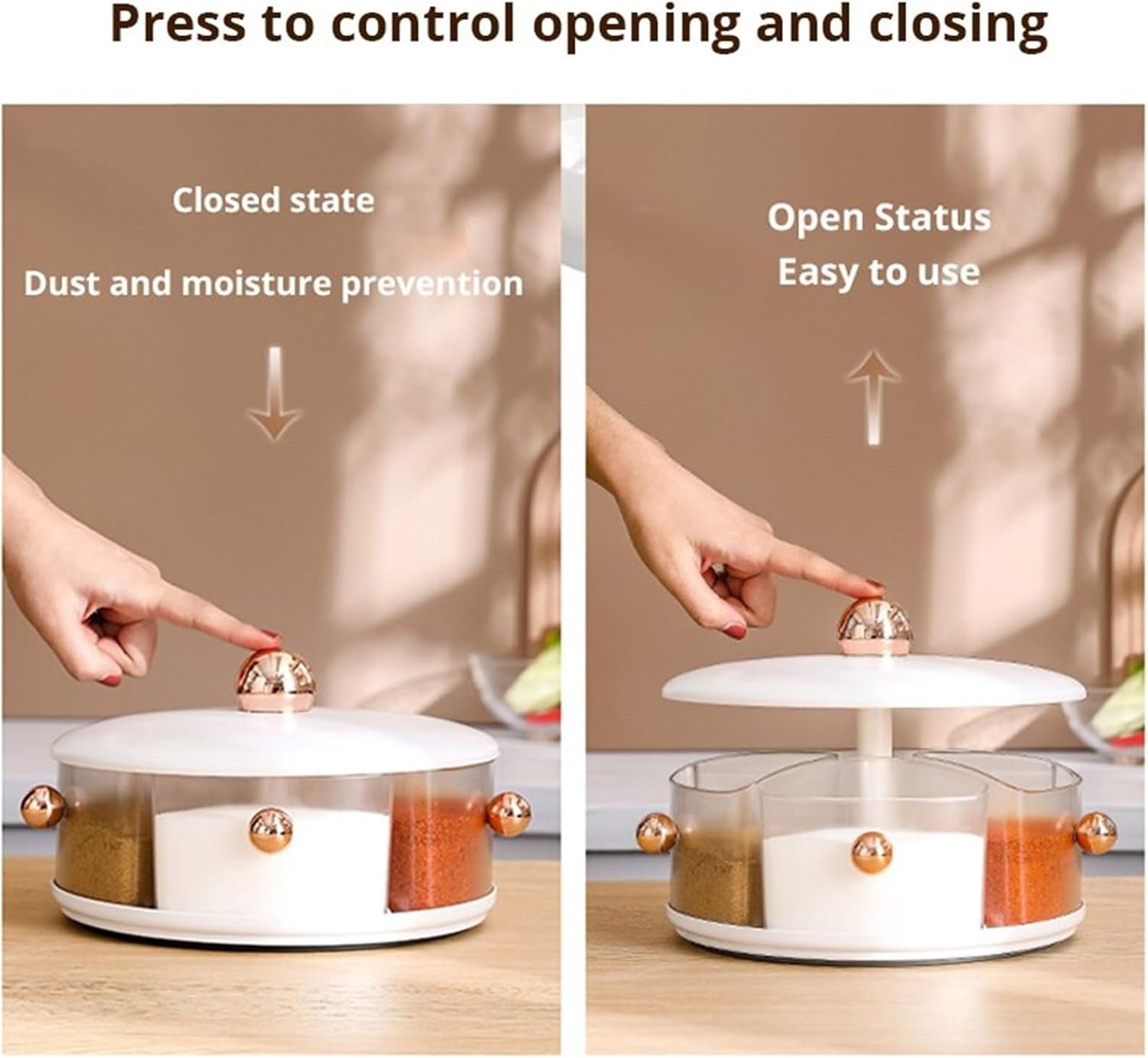 Press to control opening and closing

Closed state

Dust and moisture prevention

Open Status

Easy to use