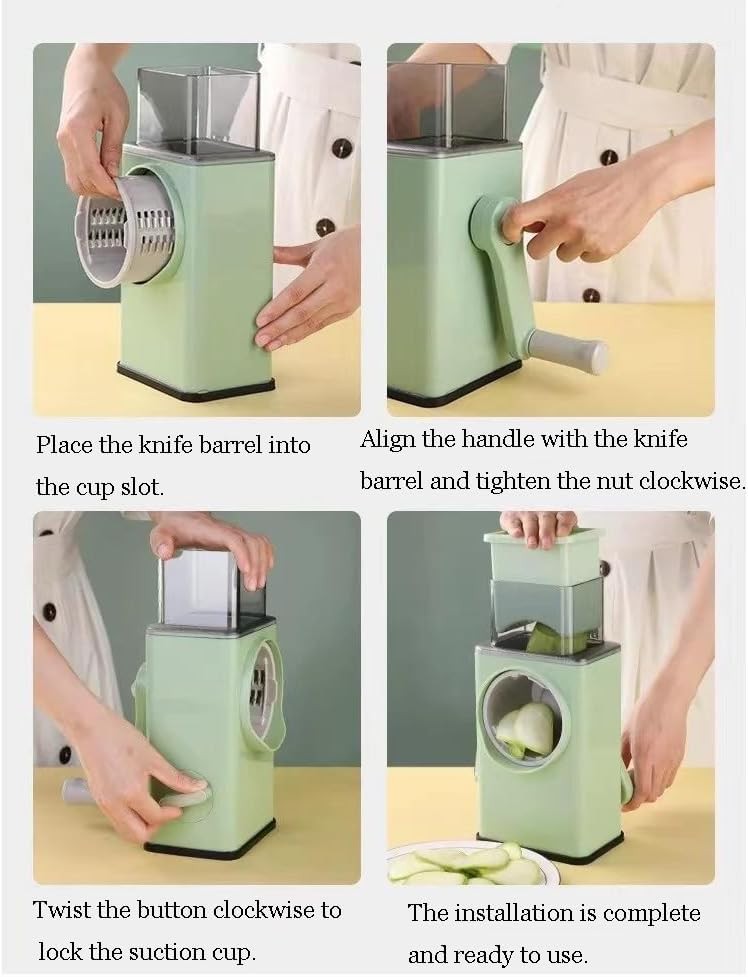 Place the knife barrel into the cup slot.

Align the handle with the knife barrel and tighten the nut clockwise.

Twist the button clockwise to lock the suction cup.

The installation is complete and ready to use.