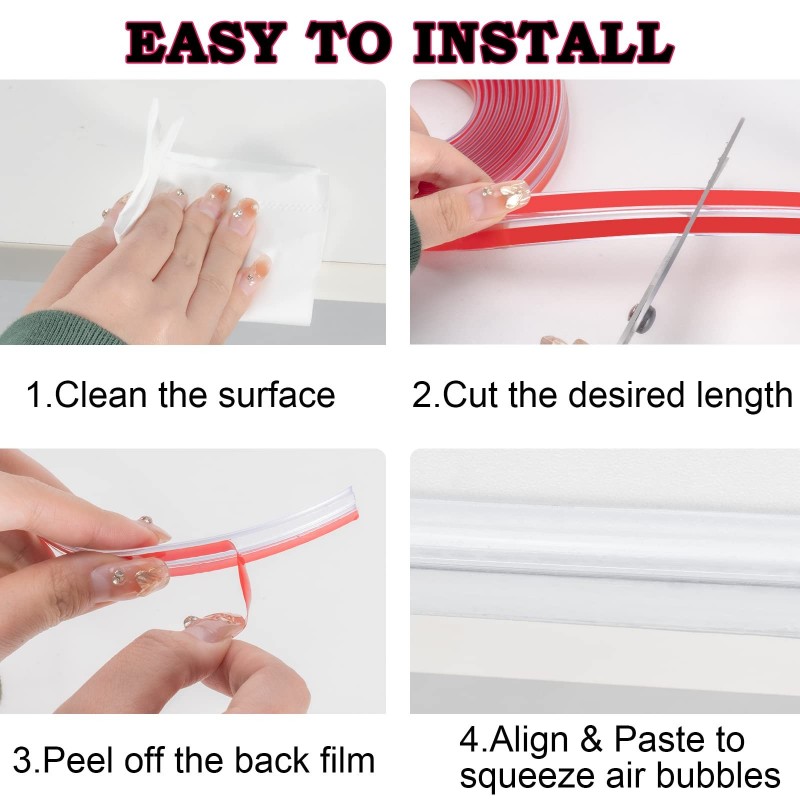 EASY TO INSTALL

1.Clean the surface

2.Cut the desired length

3.Peel off the back film

4.Align & Paste to squeeze air bubbles