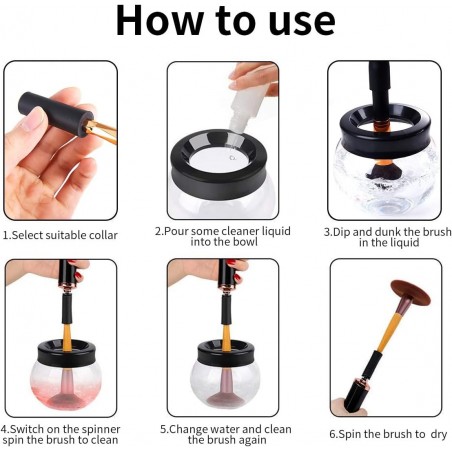 How to use

1.Select suitable collar

2.Pour some cleaner liquid into the bowl

3.Dip and dunk the brush in the liquid

4.Switch on the spinner spin the brush to clean

5.Change water and clean the brush again

6.Spin the brush to dry