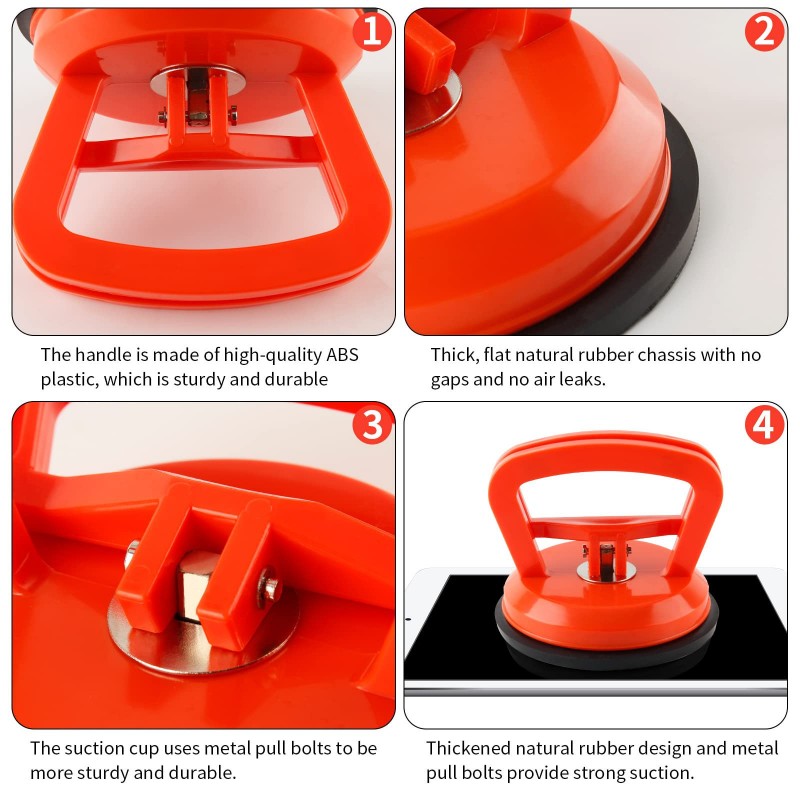 1

The handle is made of high-quality ABS plastic, which is sturdy and durable

2

Thick, flat natural rubber chassis with no gaps and no air leaks.

3

The suction cup uses metal pull bolts to be more sturdy and durable.

4

Thickened natural rubber design and metal pull bolts provide strong suction.