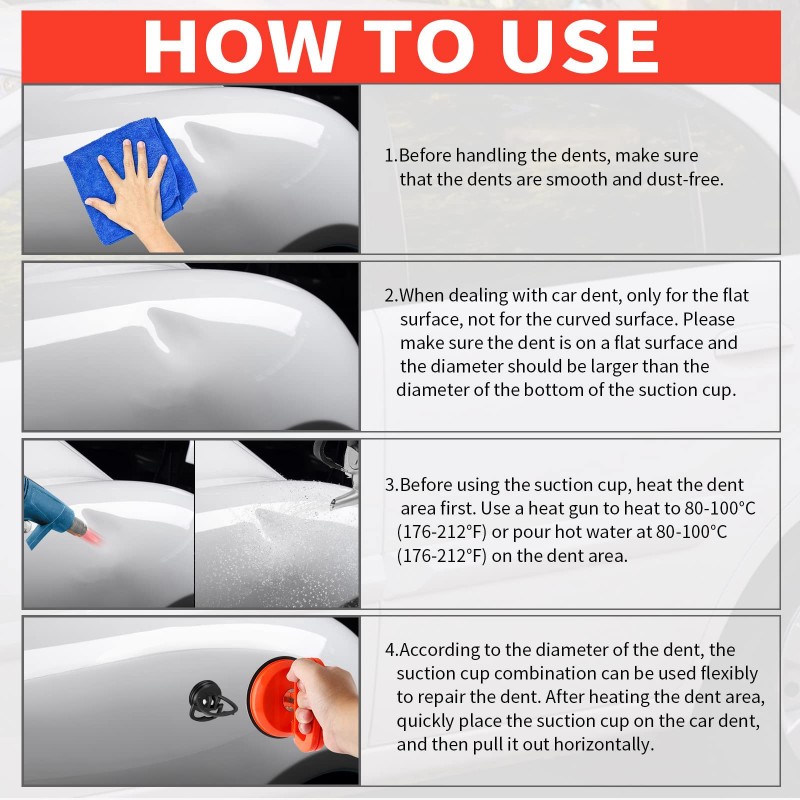 HOW TO USE

1.Before handling the dents, make sure that the dents are smooth and dust-free.

2.When dealing with car dent, only for the flat surface, not for the curved surface. Please make sure the dent is on a flat surface and the diameter should be larger than the diameter of the bottom of the suction cup.

3.Before using the suction cup, heat the dent area first. Use a heat gun to heat to 80-100°C (176-212°F) or pour hot water at 80-100°C (176-212°F) on the dent area.

4.According to the diameter of the dent, the suction cup combination can be used flexibly to repair the dent. After heating the dent area, quickly place the suction cup on the car dent, and then pull it out horizontally.