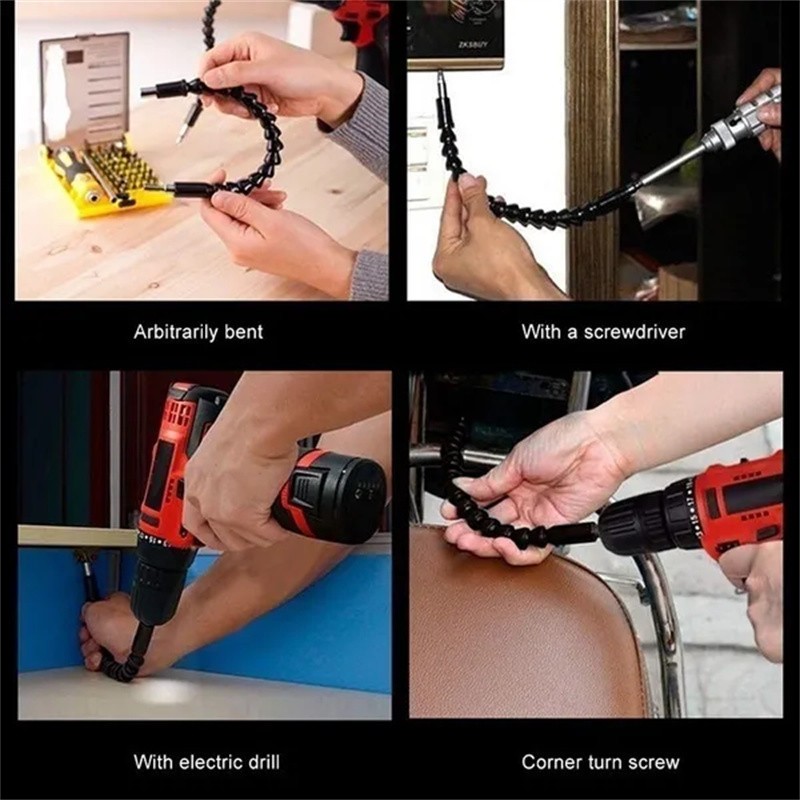 ZKSBUY

Arbitrarily bent

With a screwdriver

With electric drill

Corner turn screw