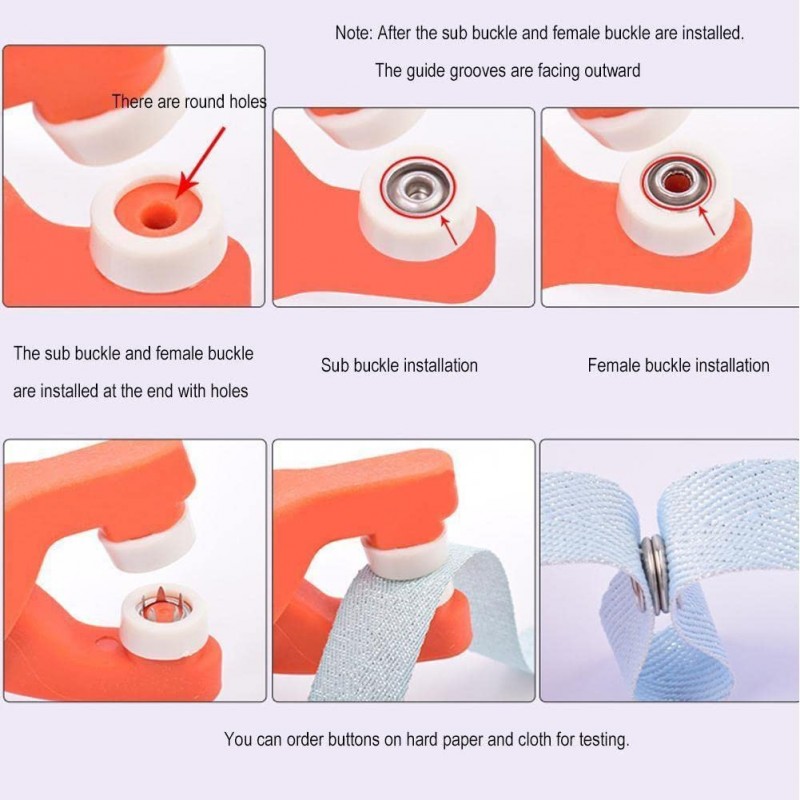 Note: After the sub buckle and female buckle are installed.

The guide grooves are facing outward

There are round holes

The sub buckle and female buckle are installed at the end with holes

Sub buckle installation

Female buckle installation

You can order buttons on hard paper and cloth for testing.