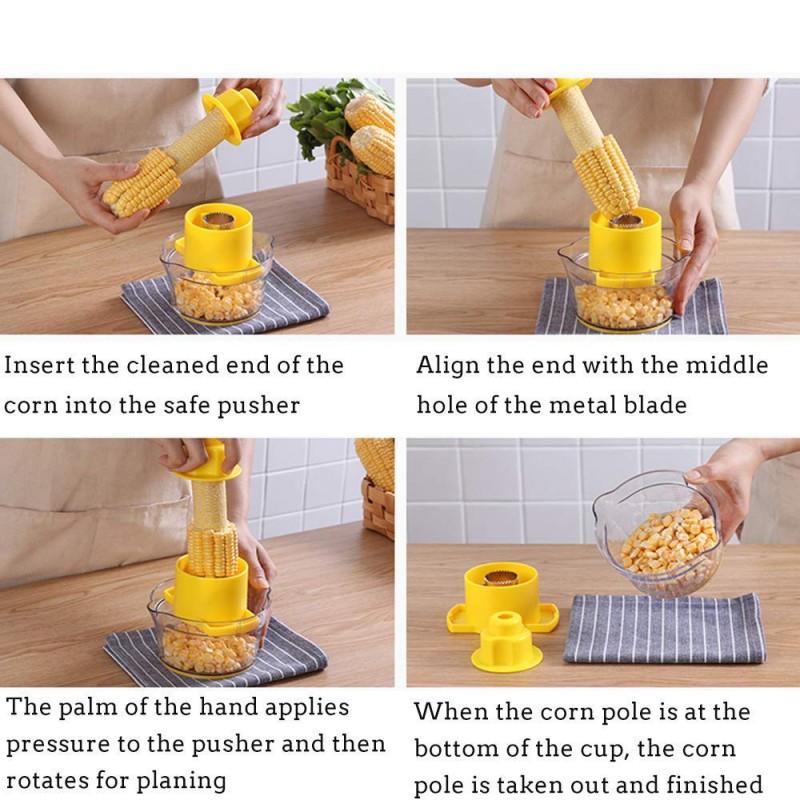 Insert the cleaned end of the corn into the safe pusher

Align the end with the middle hole of the metal blade

The palm of the hand applies pressure to the pusher and then rotates for planing

When the corn pole is at the bottom of the cup, the corn pole is taken out and finished