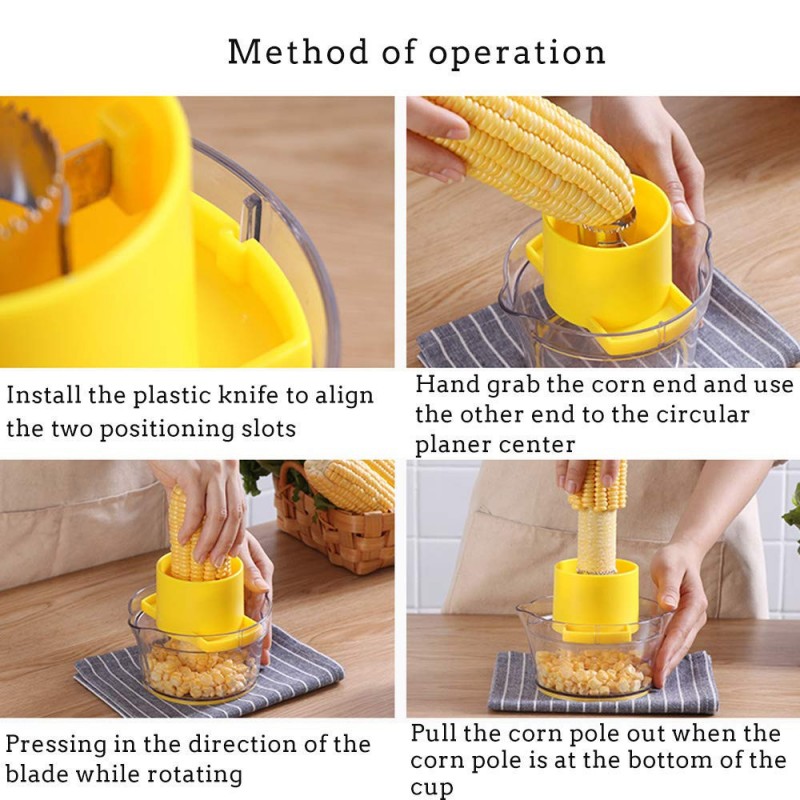 Method of operation

Install the plastic knife to align the two positioning slots

Hand grab the corn end and use the other end to the circular planer center

Pressing in the direction of the blade while rotating

Pull the corn pole out when the corn pole is at the bottom of the cup