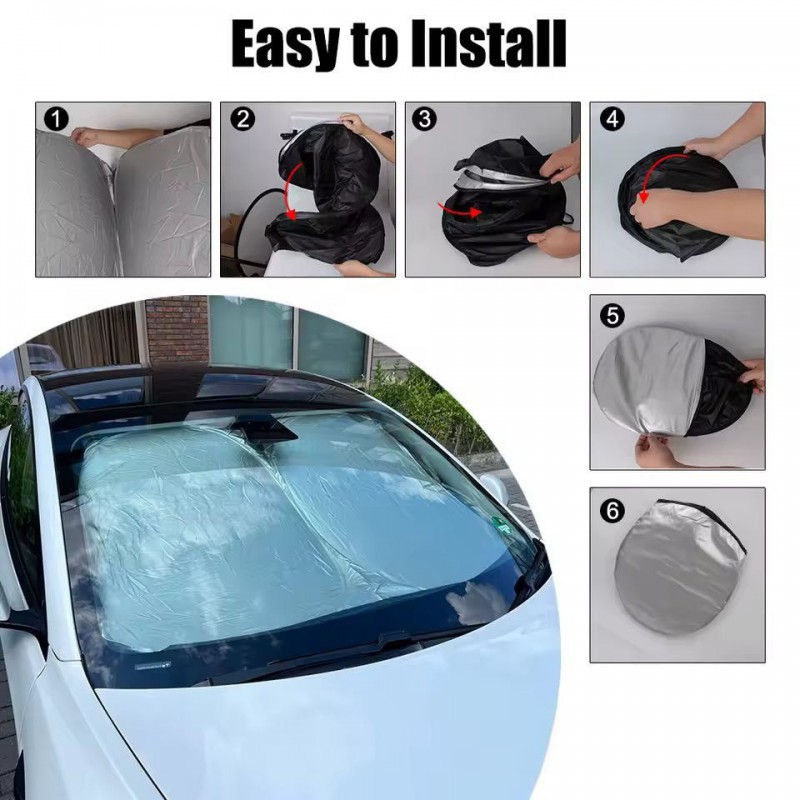 Easy to Install

1

2

3

4

5

6