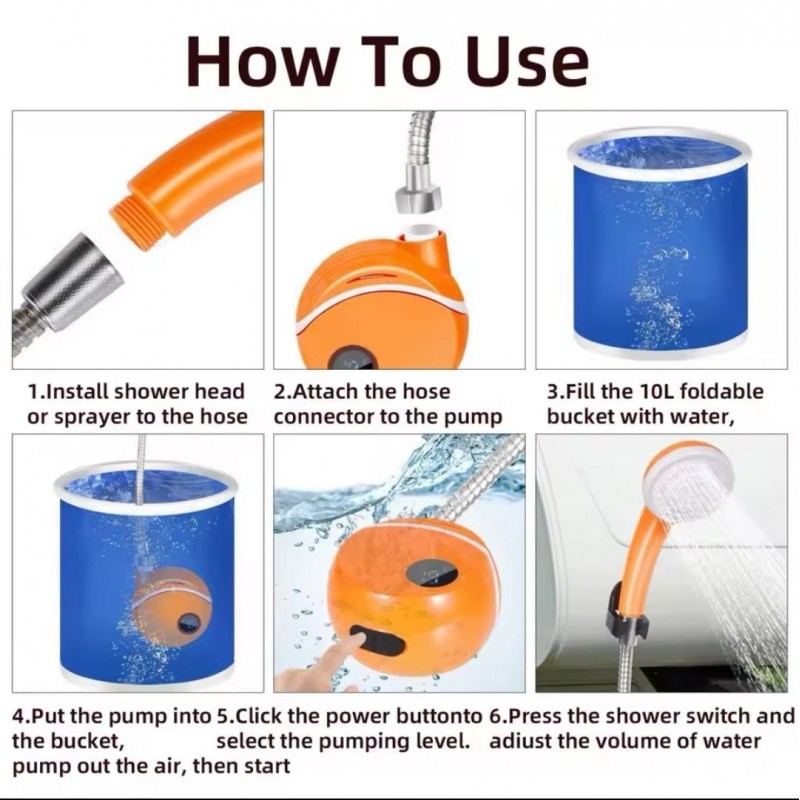 How To Use

1.Install shower head or sprayer to the hose

2.Attach the hose connector to the pump

3.Fill the 10L foldable bucket with water,

4.Put the pump into the bucket, pump out the air, then start

5.Click the power buttonto select the pumping level.

6.Press the shower switch and adiust the volume of water