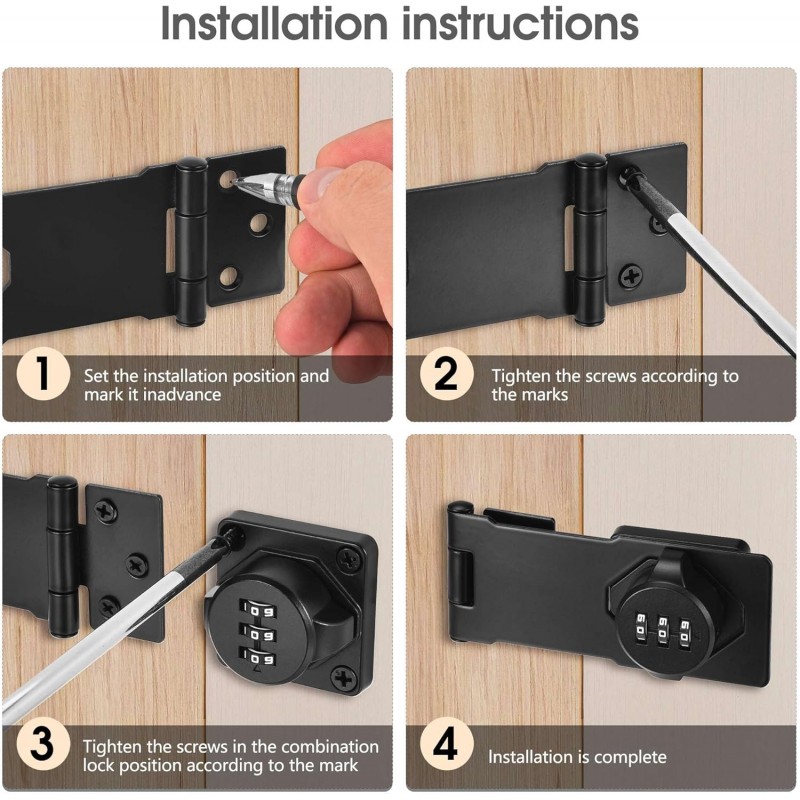 Installation instructions

1 Set the installation position and mark it inadvance

2 Tighten the screws according to the marks

3 Tighten the screws in the combination lock position according to the mark

4 Installation is complete