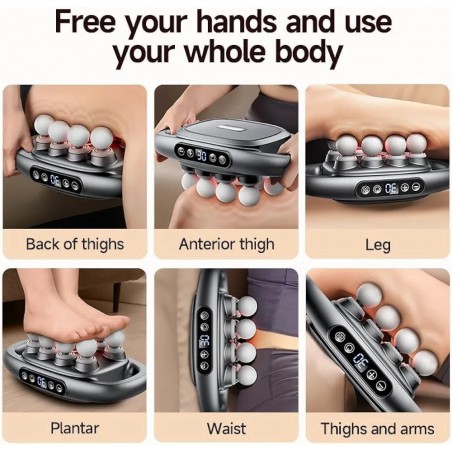 Free your hands and use your whole body

Back of thighs

Anterior thigh

Leg

Plantar

Waist

Thighs and arms