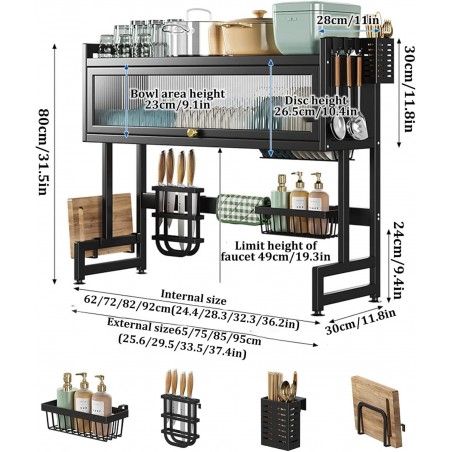 28cm/11in

30cm/11.8in

80cm/31.5in

Bowl area height 23cm/9.1in

Disc height 26.5cm/10.4in

Limit height of faucet 49cm/19.3in

24cm/9.4in

Internal size 62/72/82/92cm(24.4/28.3/32.3/36.2in)

External size65/75/85/95cm (25.6/29.5/33.5/37.4in)

30cm/11.8in