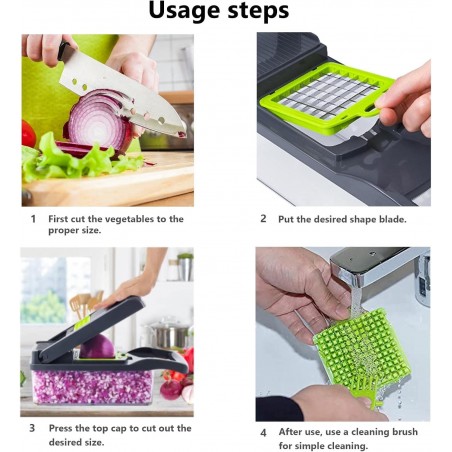 Usage steps

1 First cut the vegetables to the proper size.

2 Put the desired shape blade.

3 Press the top cap to cut out the desired size.

4 After use, use a cleaning brush for simple cleaning.