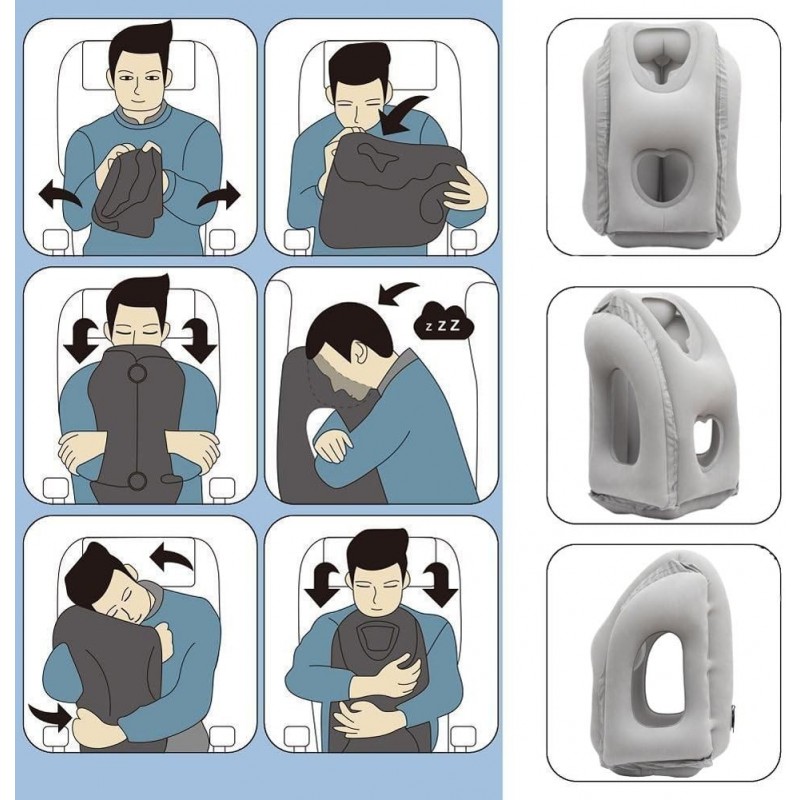 z Z Z