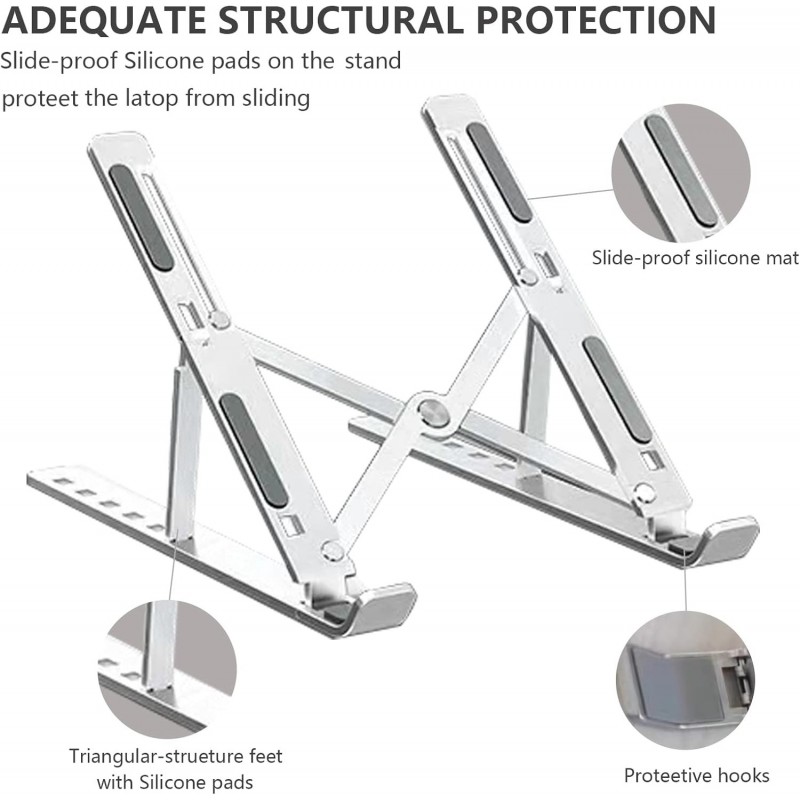 ADEQUATE STRUCTURAL PROTECTION
Slide-proof Silicone pads on the stand proteet the latop from sliding

Slide-proof silicone mat

Triangular-strueture feet with Silicone pads

Proteetive hooks