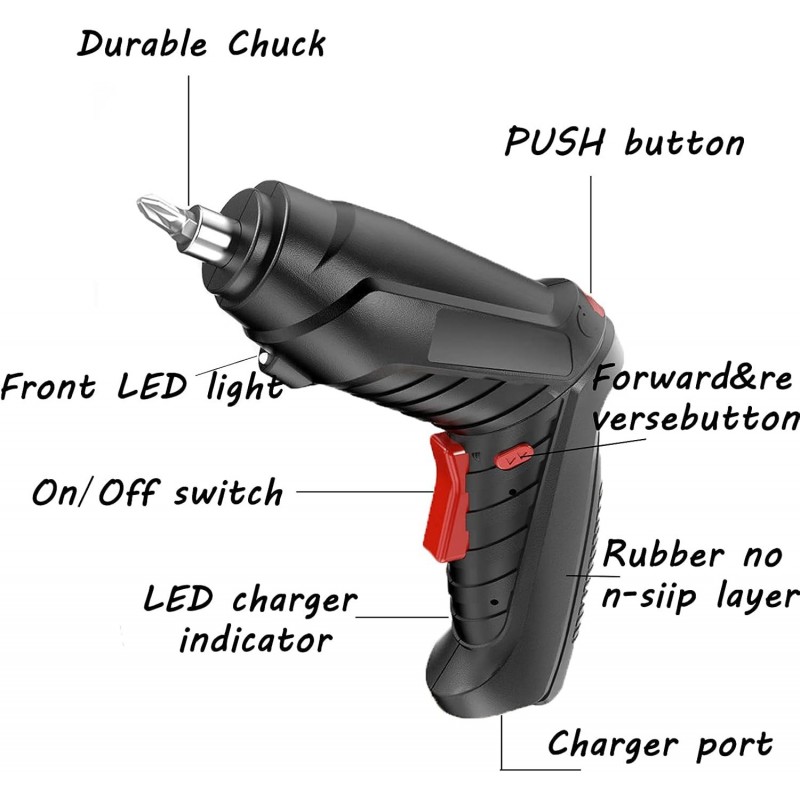 Durable Chuck

PUSH button

Front LED light

Forward&re versebutton

On/Off switch

Rubber no n-siip layer

LED charger indicator

Charger port