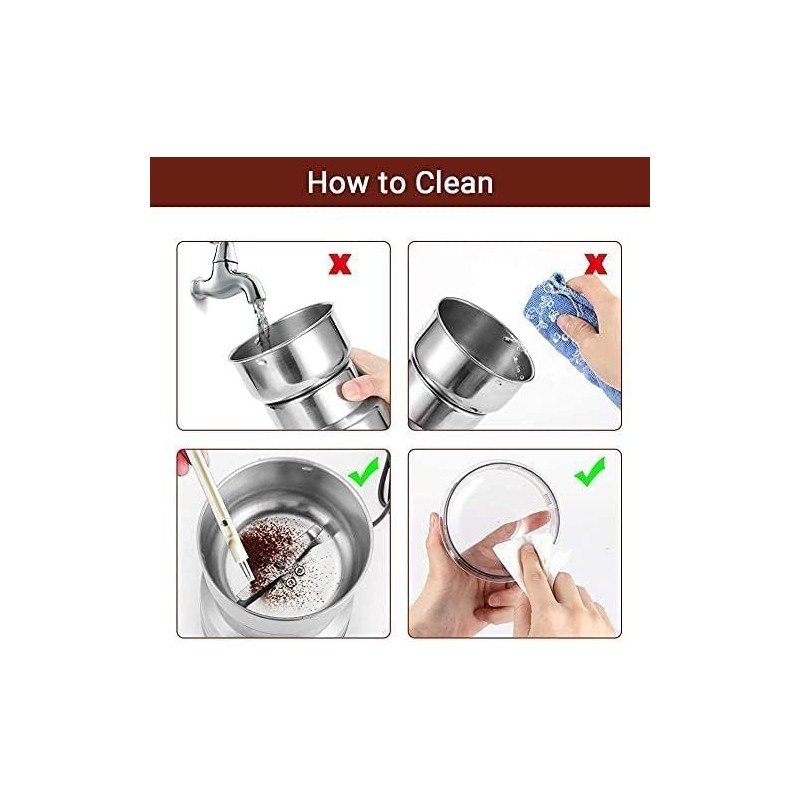 How to Clean