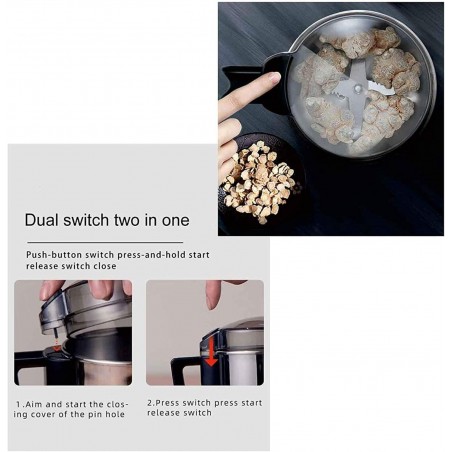 Dual switch two in one

Push-button switch press-and-hold start release switch close

1.Aim and start the closing cover of the pin hole

2.Press switch press start release switch