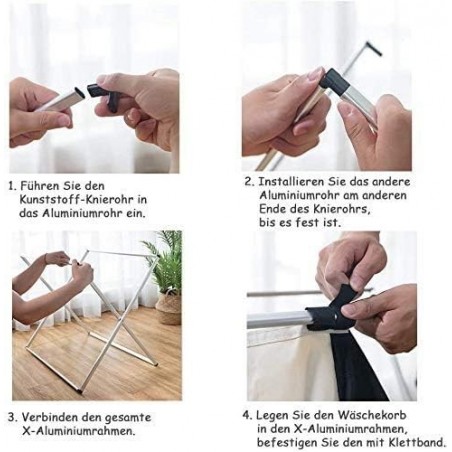 1. Führen Sie den Kunststoff-Knierohr in das Aluminiumrohr ein.

2. Installieren Sie das andere Aluminiumrohr am anderen Ende des Knierohrs, bis es fest ist.

3. Verbinden den gesamte X-Aluminiumrahmen.

4. Legen Sie den Wäschekorb in den X-Aluminiumrahmen, befestigen Sie den mit Klettband.