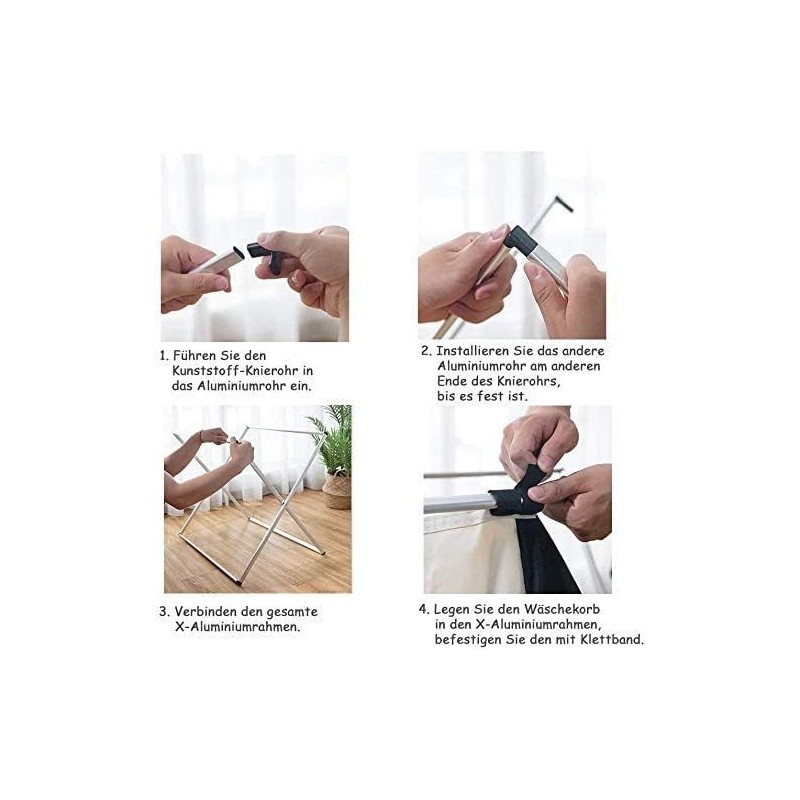 1. Führen Sie den Kunststoff-Knierohr in das Aluminiumrohr ein.

2. Installieren Sie das andere Aluminiumrohr am anderen Ende des Knierohrs, bis es fest ist.

3. Verbinden den gesamte X-Aluminiumrahmen.

4. Legen Sie den Wäschekorb in den X-Aluminiumrahmen, befestigen Sie den mit Klettband.