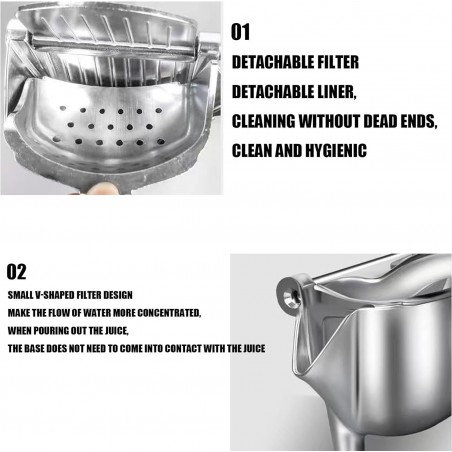 01

DETACHABLE FILTER

DETACHABLE LINER,

CLEANING WITHOUT DEAD ENDS,

CLEAN AND HYGIENIC

02

SMALL V-SHAPED FILTER DESIGN

MAKE THE FLOW OF WATER MORE CONCENTRATED,

WHEN POURING OUT THE JUICE,

THE BASE DOES NOT NEED TO COME INTO CONTACT WITH THE JUICE