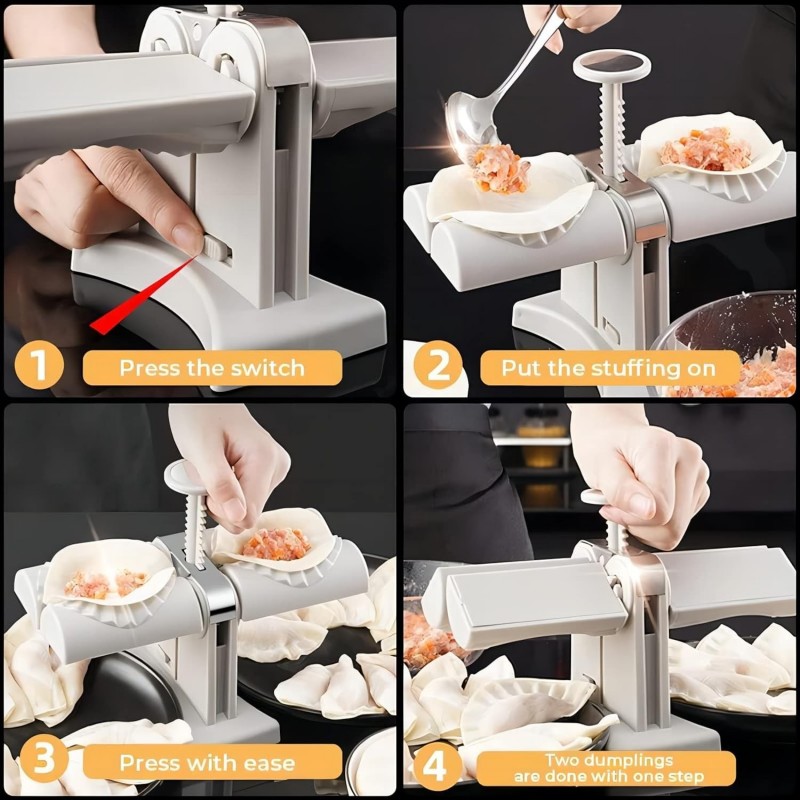 1 Press the switch

2 Put the stuffing on

3 Press with ease

4 Two dumplings are done with one step