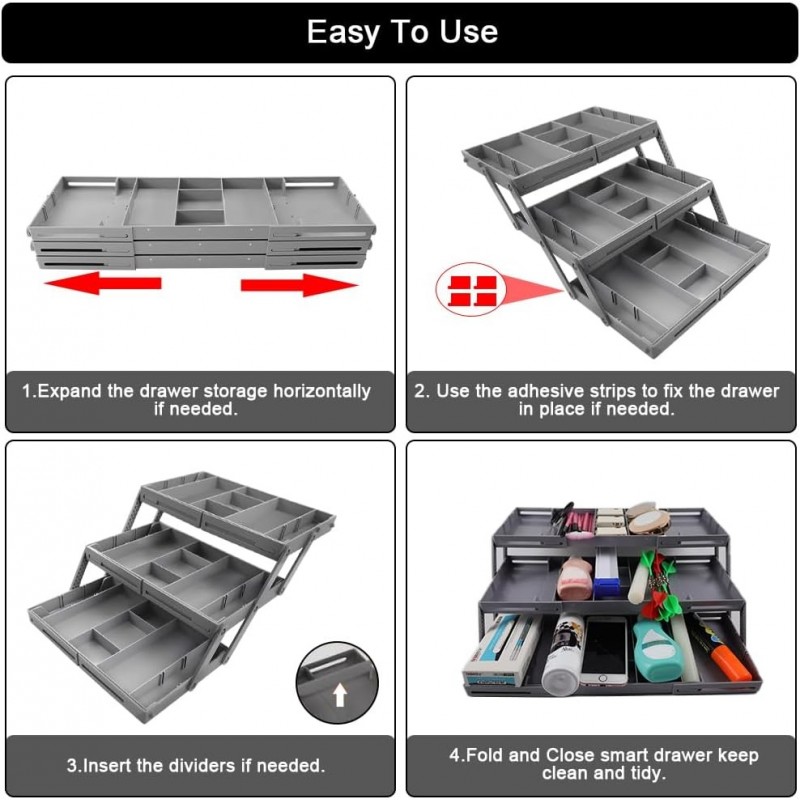 Easy To Use

1.Expand the drawer storage horizontally if needed.

2. Use the adhesive strips to fix the drawer in place if needed.

3.Insert the dividers if needed.

4.Fold and Close smart drawer keep clean and tidy.