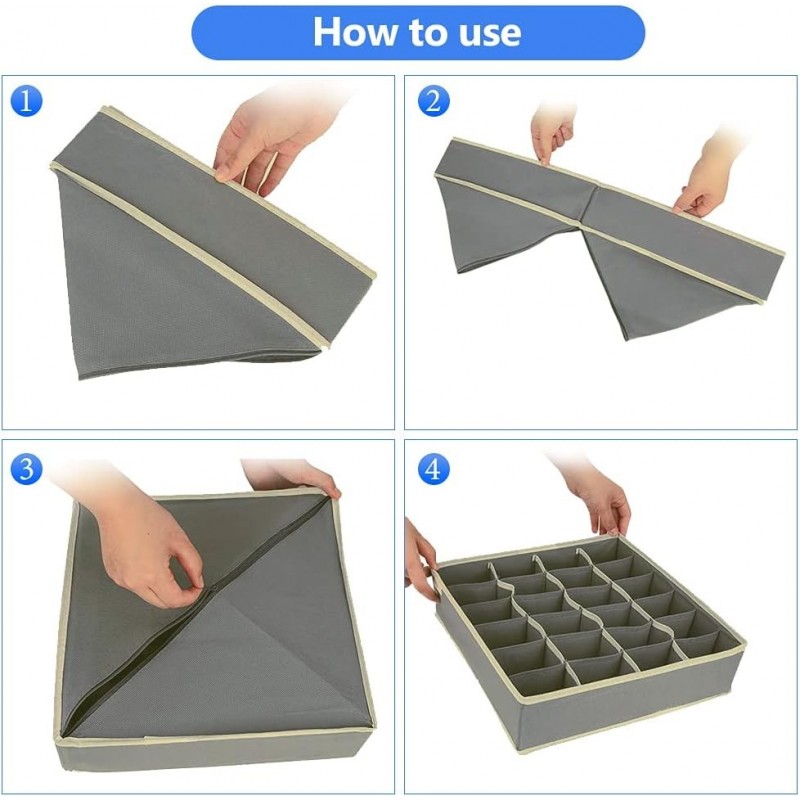 How to use

1

2

3

4