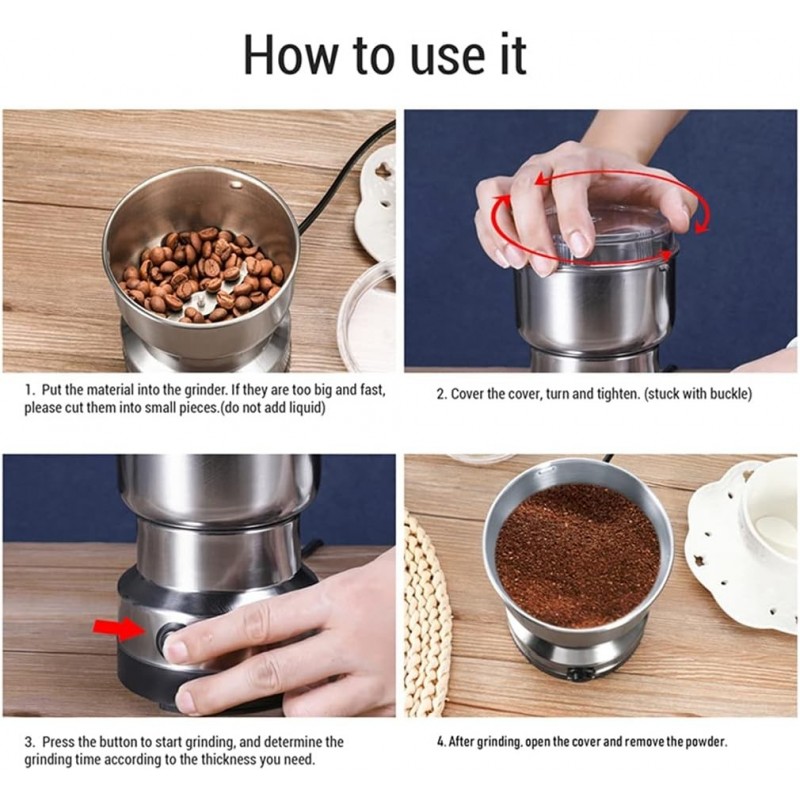 How to use it

1. Put the material into the grinder. If they are too big and fast, please cut them into small pieces.(do not add liquid)

2. Cover the cover, turn and tighten. (stuck with buckle)

3. Press the button to start grinding, and determine the grinding time according to the thickness you need.

4. After grinding. open the cover and remove the powder.