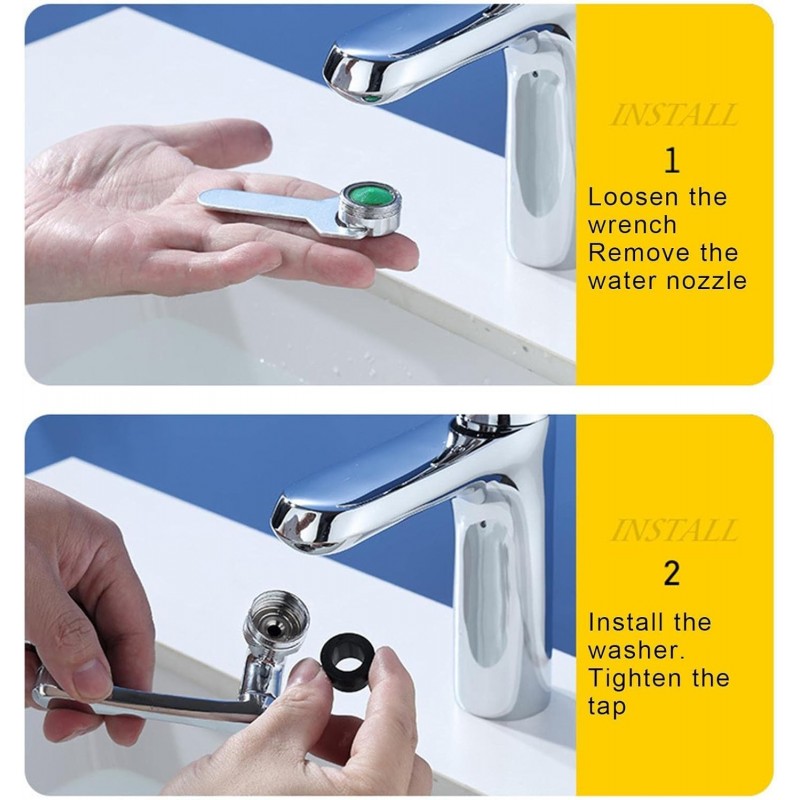 INSTALL

1

Loosen the wrench
Remove the water nozzle

INSTALL

2

Install the washer.
Tighten the tap