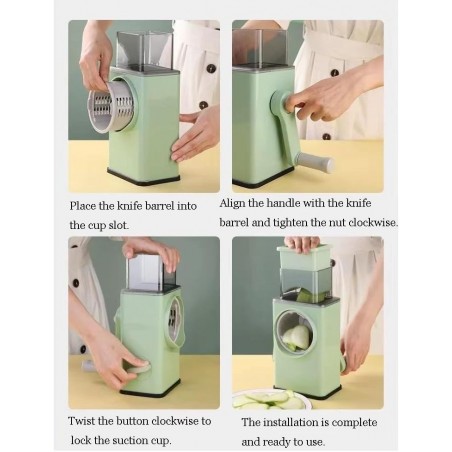 Place the knife barrel into the cup slot.

Align the handle with the knife barrel and tighten the nut clockwise.

Twist the button clockwise to lock the suction cup.

The installation is complete and ready to use.