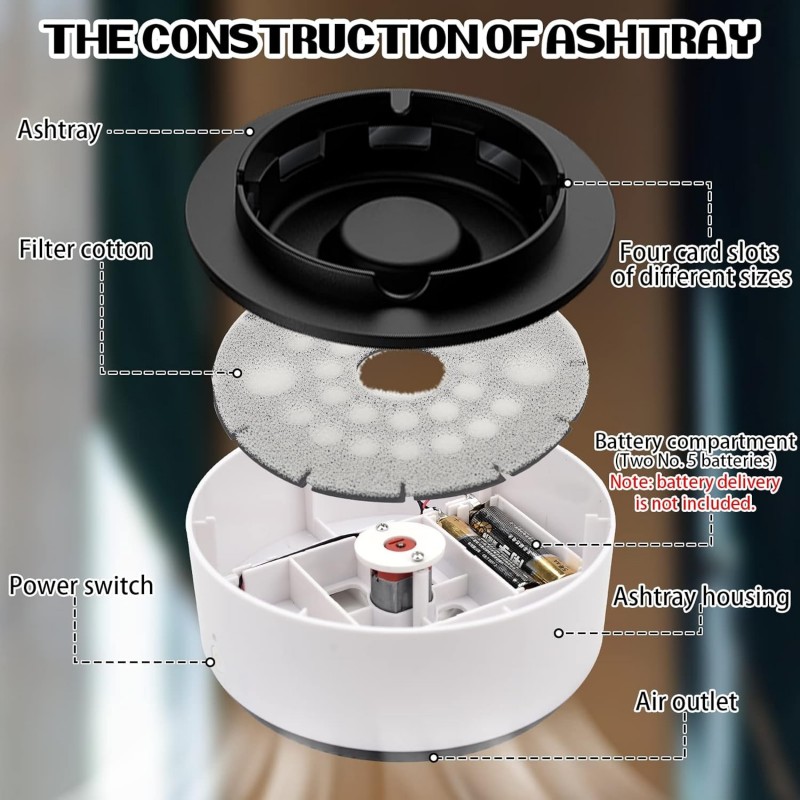 THE CONSTRUCTION OF ASHTRAY

Ashtray

Filter cotton

Four card slots of different sizes

Battery compartment (Two No. 5 batteries)
Note: battery delivery is not included.

Power switch

Ashtray housing

Air outlet