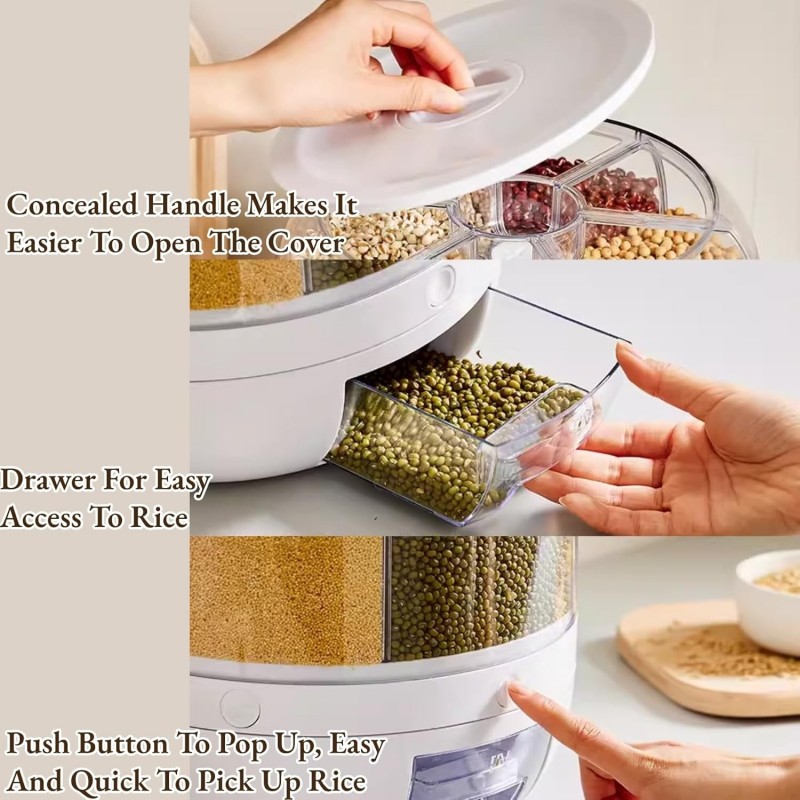 Concealed Handle Makes It Easier To Open The Cover

Drawer For Easy Access To Rice

Push Button To Pop Up, Easy And Quick To Pick Up Rice