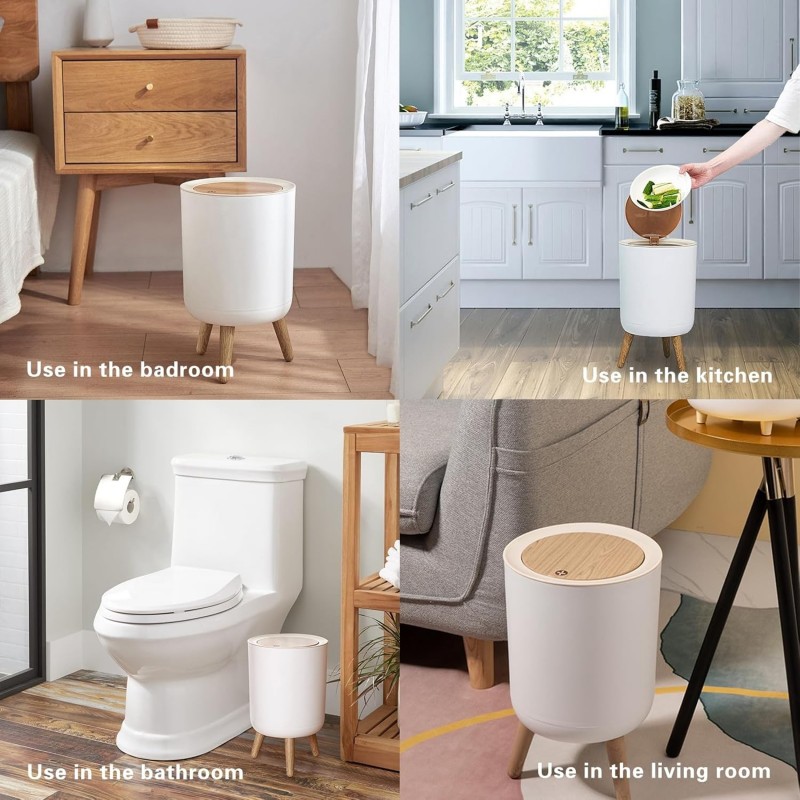 Use in the badroom

Use in the kitchen

Use in the bathroom

Use in the living room