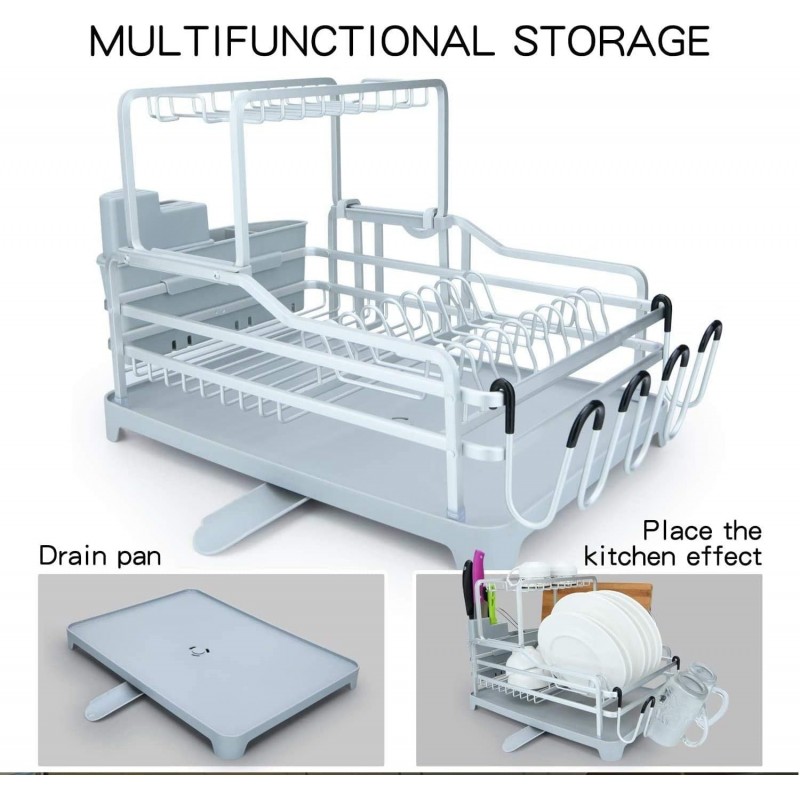 MULTIFUNCTIONAL STORAGE

Drain pan

Place the kitchen effect