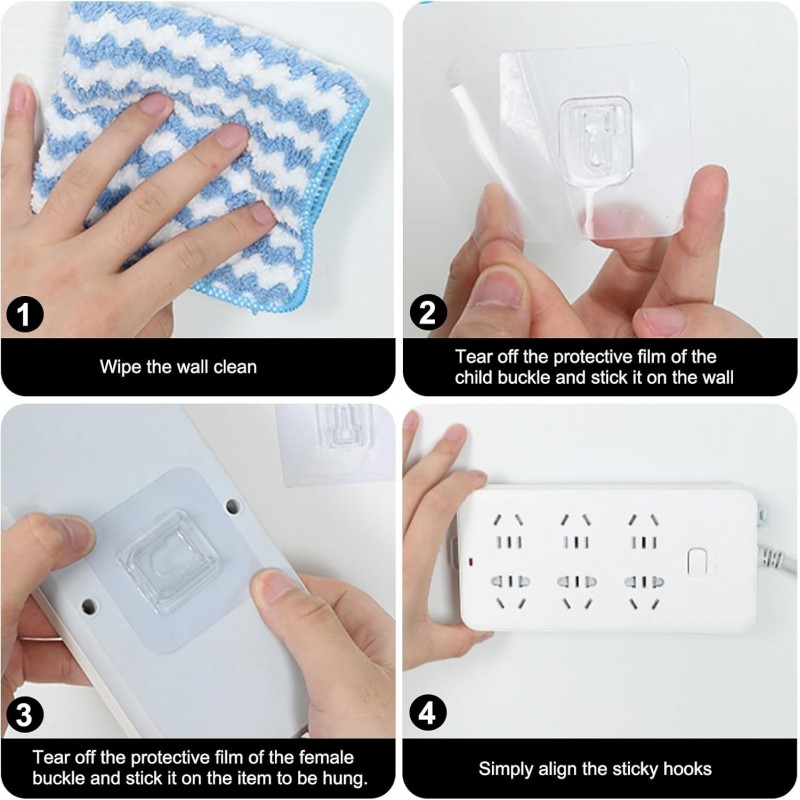 1

Wipe the wall clean

2

Tear off the protective film of the child buckle and stick it on the wall

3

Tear off the protective film of the female buckle and stick it on the item to be hung.

4

Simply align the sticky hooks