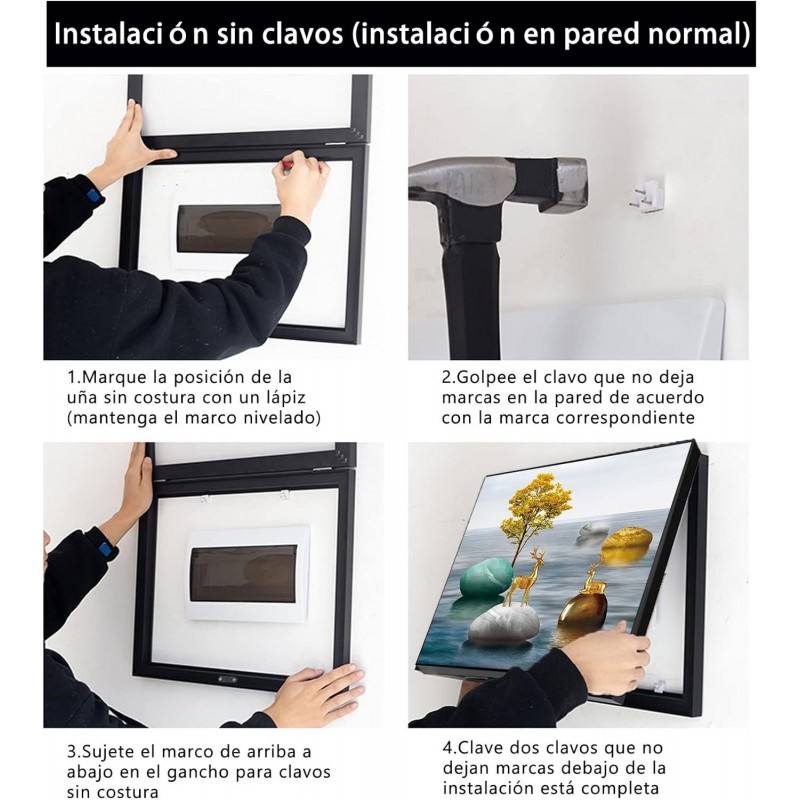 Instalaci ó n sin clavos (instalaci ó n en pared normal)

1.Marque la posición de la uña sin costura con un lápiz (mantenga el marco nivelado)

2.Golpee el clavo que no deja marcas en la pared de acuerdo con la marca correspondiente

3.Sujete el marco de arriba a abajo en el gancho para clavos sin costura

4.Clave dos clavos que no dejan marcas debajo de la instalación está completa