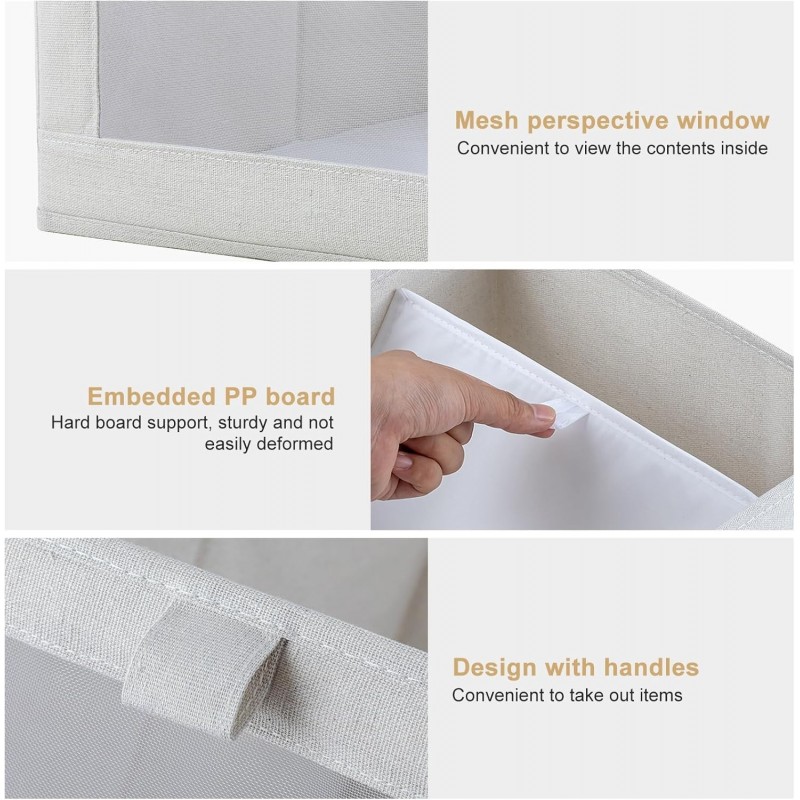 Mesh perspective window
Convenient to view the contents inside

Embedded PP board
Hard board support, sturdy and not easily deformed

Design with handles
Convenient to take out items