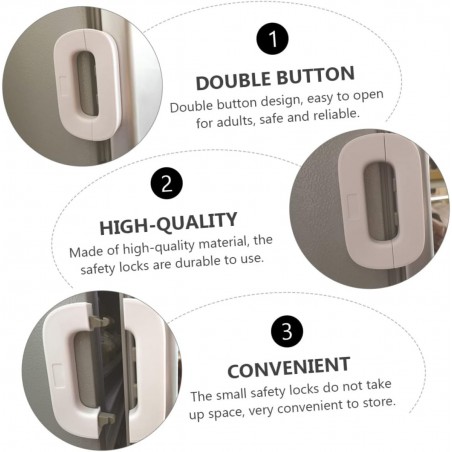 1

DOUBLE BUTTON

Double button design, easy to open for adults, safe and reliable.

2

HIGH-QUALITY

Made of high-quality material, the safety locks are durable to use.

3

CONVENIENT

The small safety locks do not take up space, very convenient to store.