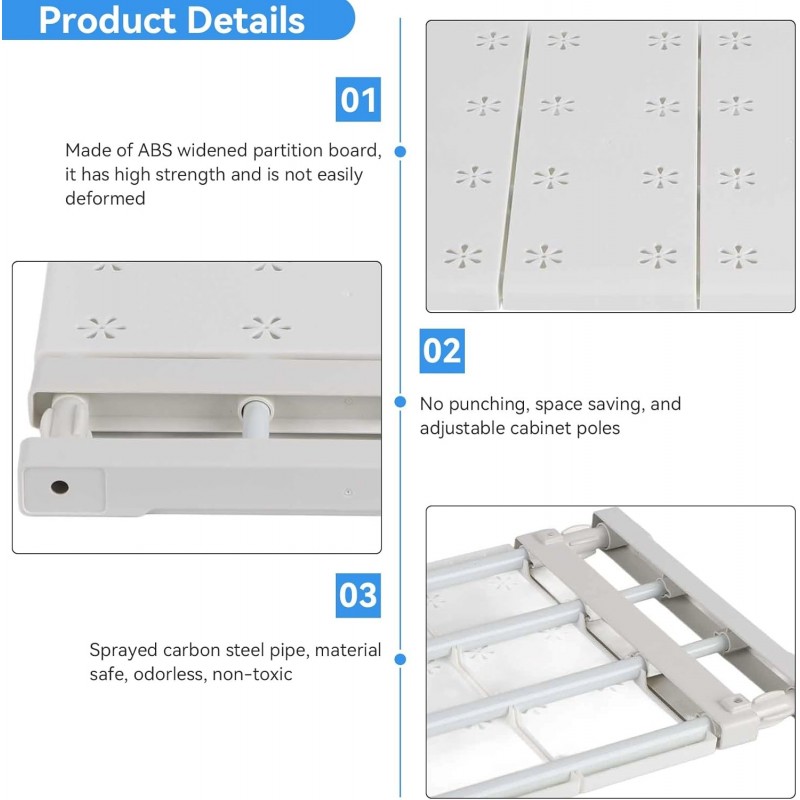 Product Details

01

Made of ABS widened partition board, it has high strength and is not easily deformed

02

No punching, space saving, and adjustable cabinet poles

03

Sprayed carbon steel pipe, material safe, odorless, non-toxic