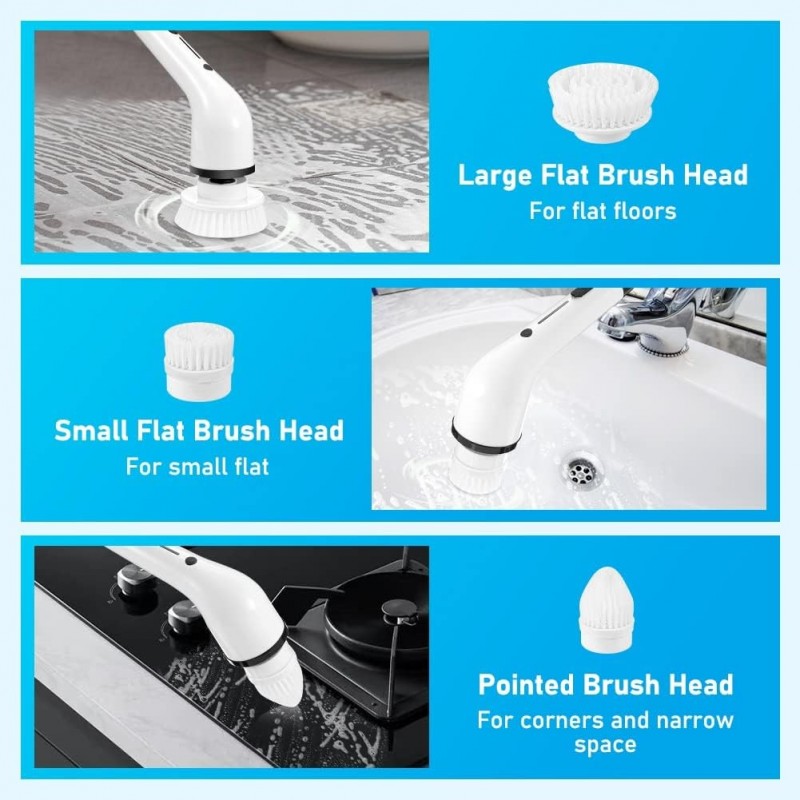 Large Flat Brush Head
For flat floors

Small Flat Brush Head
For small flat

Pointed Brush Head
For corners and narrow space