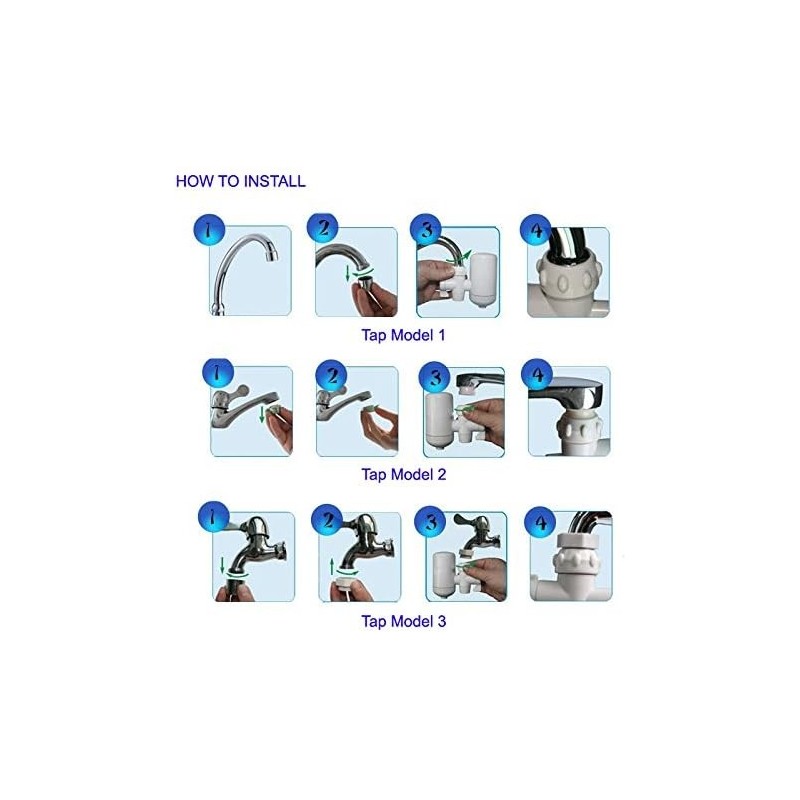 HOW TO INSTALL

1 2 3 4

Tap Model 1

1 2 3 4

Tap Model 2

1 2 3 4

Tap Model 3