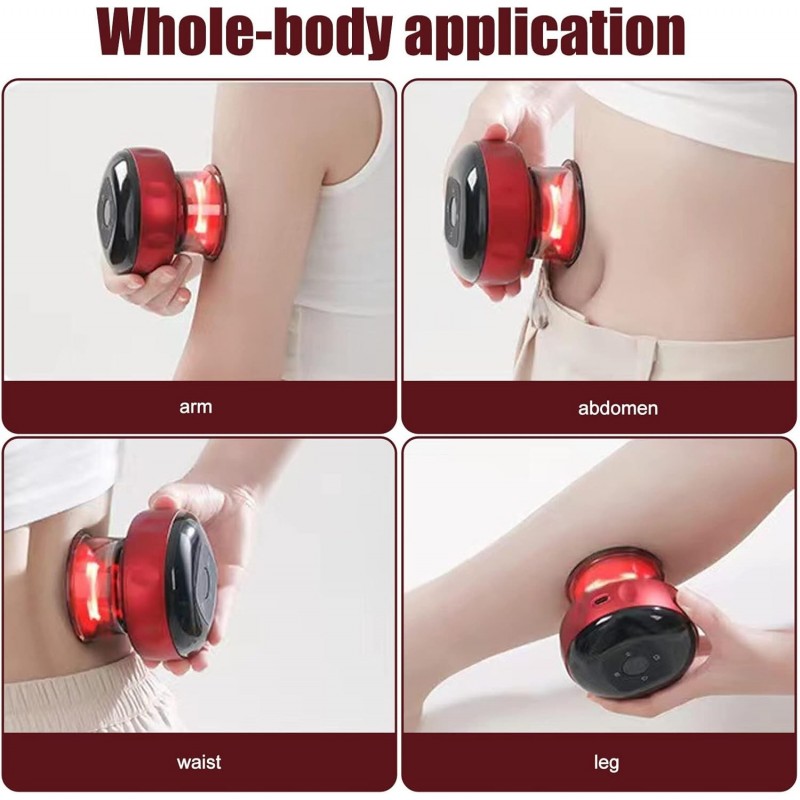 Whole-body application

arm

abdomen

waist

leg