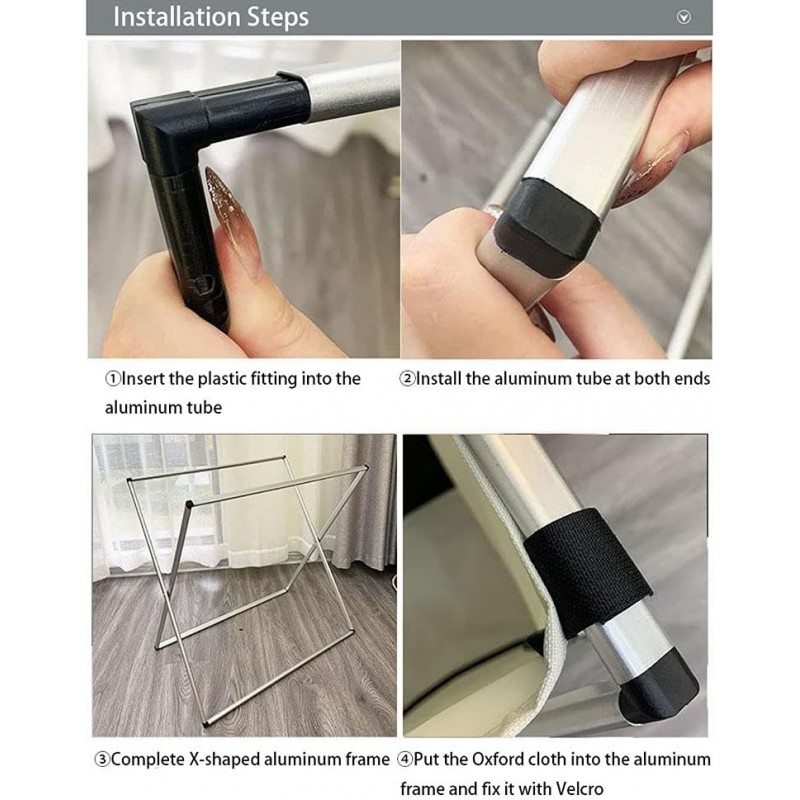 Installation Steps

①Insert the plastic fitting into the aluminum tube

②Install the aluminum tube at both ends

③Complete X-shaped aluminum frame

④Put the Oxford cloth into the aluminum frame and fix it with Velcro