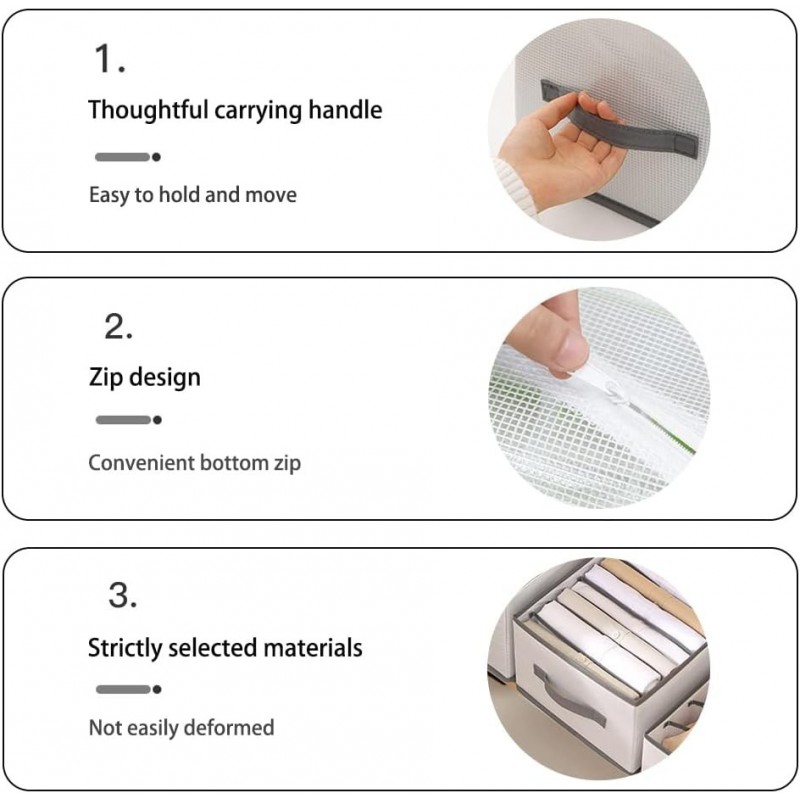 1.

Thoughtful carrying handle

Easy to hold and move

2.

Zip design

Convenient bottom zip

3.

Strictly selected materials

Not easily deformed